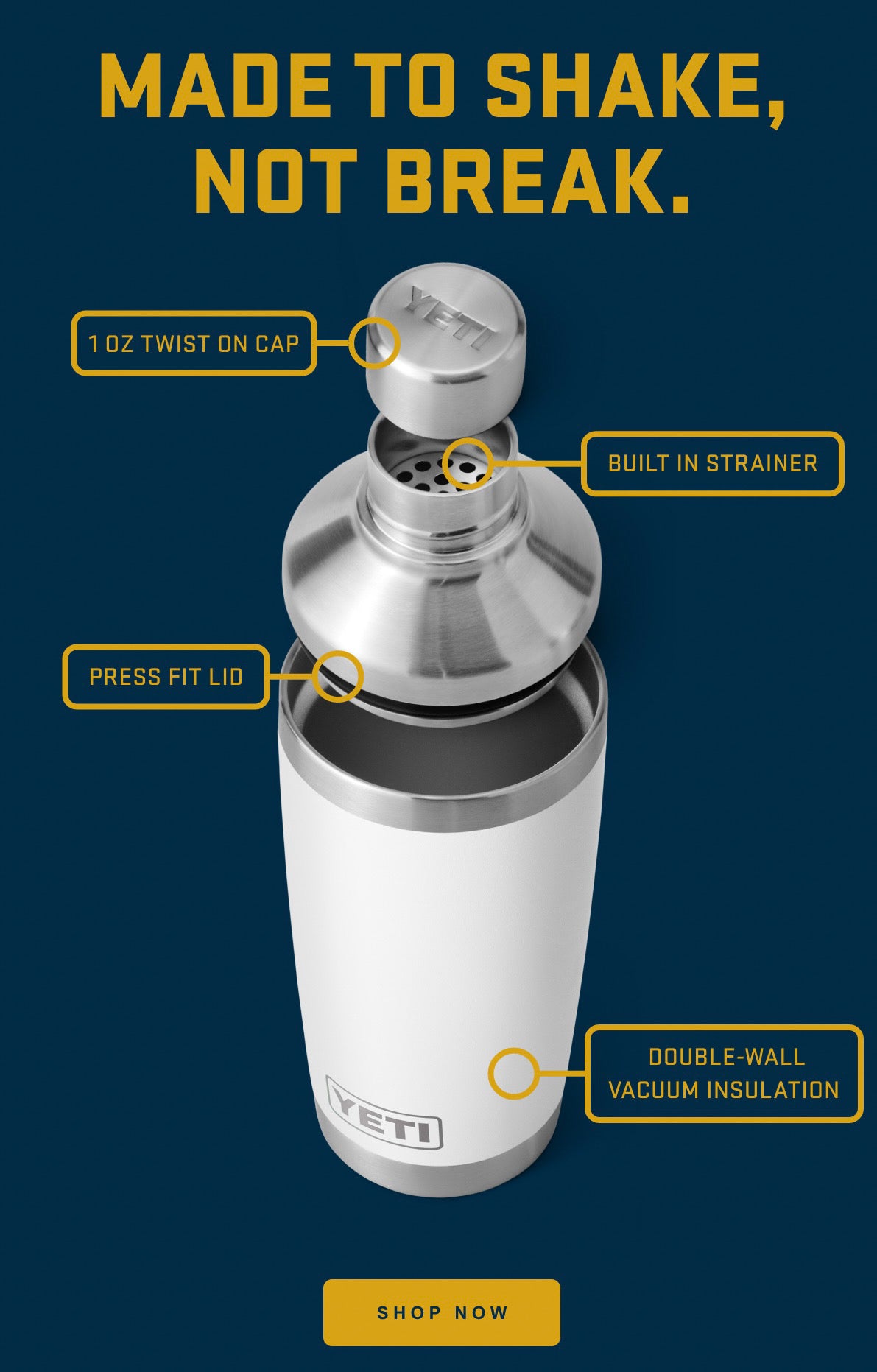 MADE TO SHAKE, NOT BREAK.

1 OZ TWIST ON CAP

YETI

BUILT IN STRAINER

PRESS FIT LID

DOUBLE-WALL VACUUM INSULATION

YETI

SHOP NOW