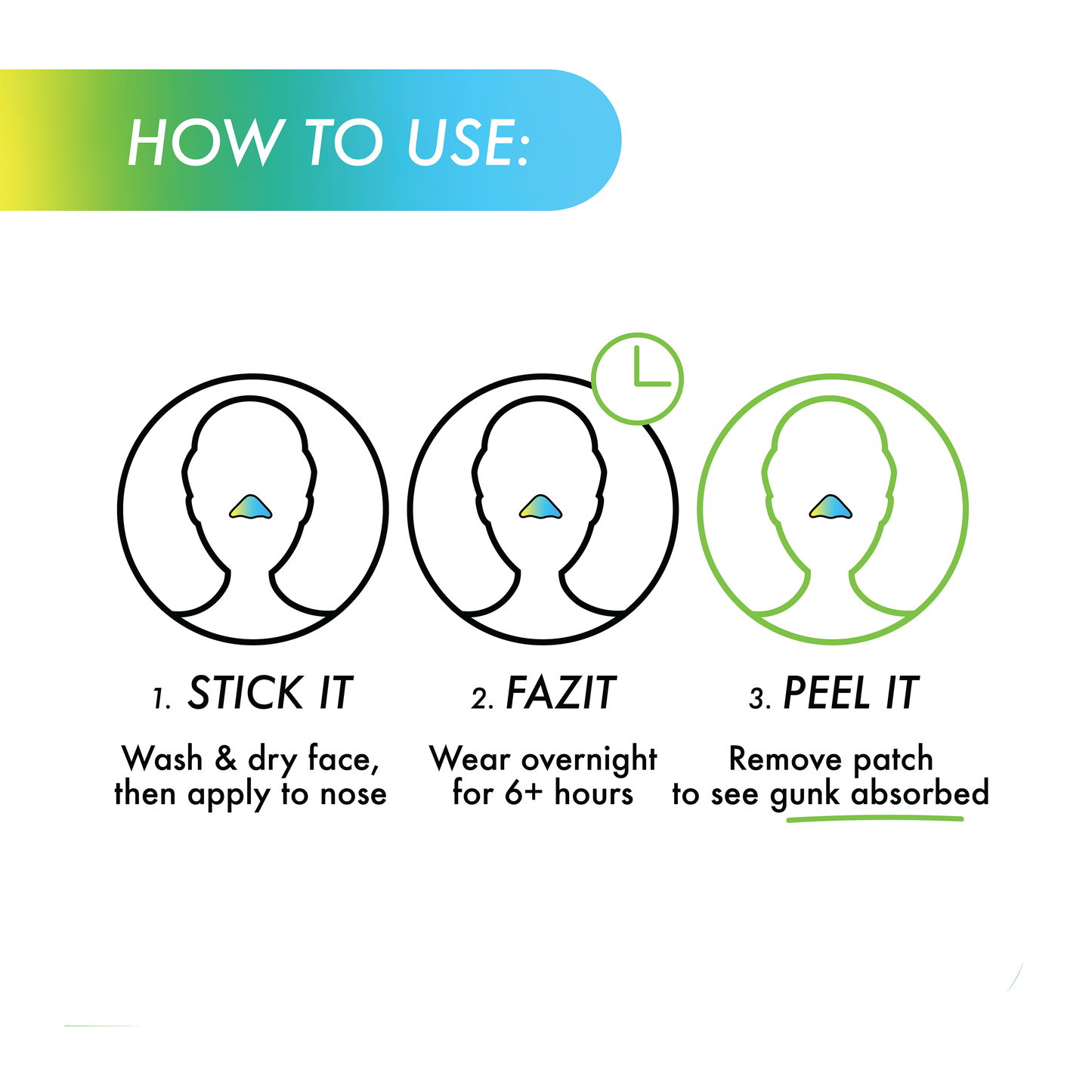 HOW TO USE:

1. STICK IT
Wash & dry face, then apply to nose

2. FAZIT
Wear overnight for 6+ hours

3. PEEL IT
Remove patch to see gunk absorbed